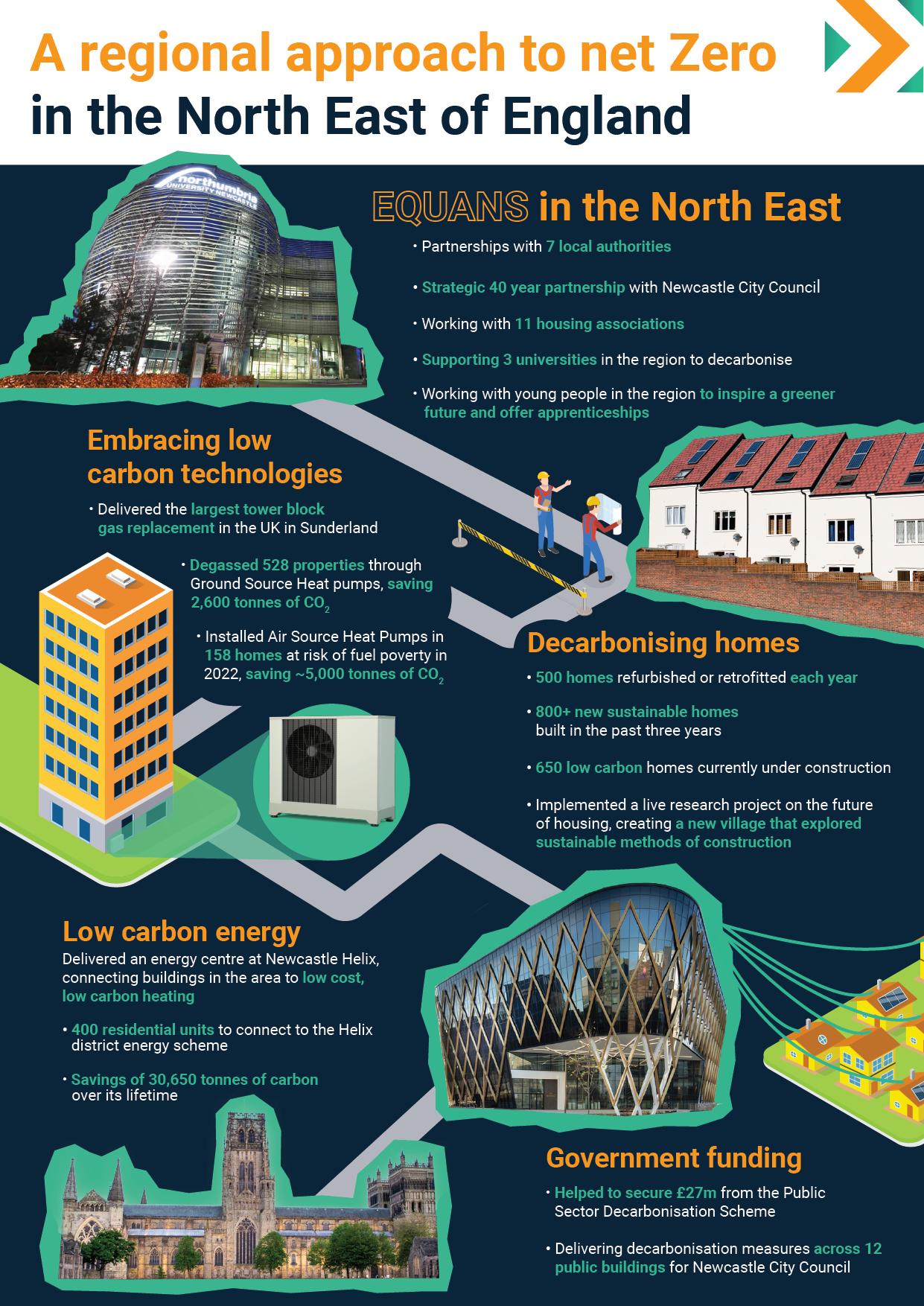 A regional approach to net Zero in the North East of England

northumbria UNIVERSITY NEWCASTLE

EQUANS in the North East

• Partnerships with 7 local authorities

• Strategic 40 year partnership with Newcastle City Council

• Working with 11 housing associations

• Supporting 3 universities in the region to decarbonise

• Working with young people in the region to inspire a greener future and offer apprenticeships

Embracing low carbon technologies

• Delivered the largest tower block gas replacement in the UK in Sunderland

• Degassed 528 properties through Ground Source Heat pumps, saving 2,600 tonnes of $CO_2$

• Installed Air Source Heat Pumps in 158 homes at risk of fuel poverty in 2022, saving ~5,000 tonnes of $CO_2$

Decarbonising homes

• 500 homes refurbished or retrofitted each year

• 800+ new sustainable homes built in the past three years

• 650 low carbon homes currently under construction

• Implemented a live research project on the future of housing, creating a new village that explored sustainable methods of construction

Low carbon energy

Delivered an energy centre at Newcastle Helix, connecting buildings in the area to low cost, low carbon heating

• 400 residential units to connect to the Helix district energy scheme

• Savings of 30,650 tonnes of carbon over its lifetime

Government funding

• Helped to secure £27m from the Public Sector Decarbonisation Scheme

• Delivering decarbonisation measures across 12 public buildings for Newcastle City Council